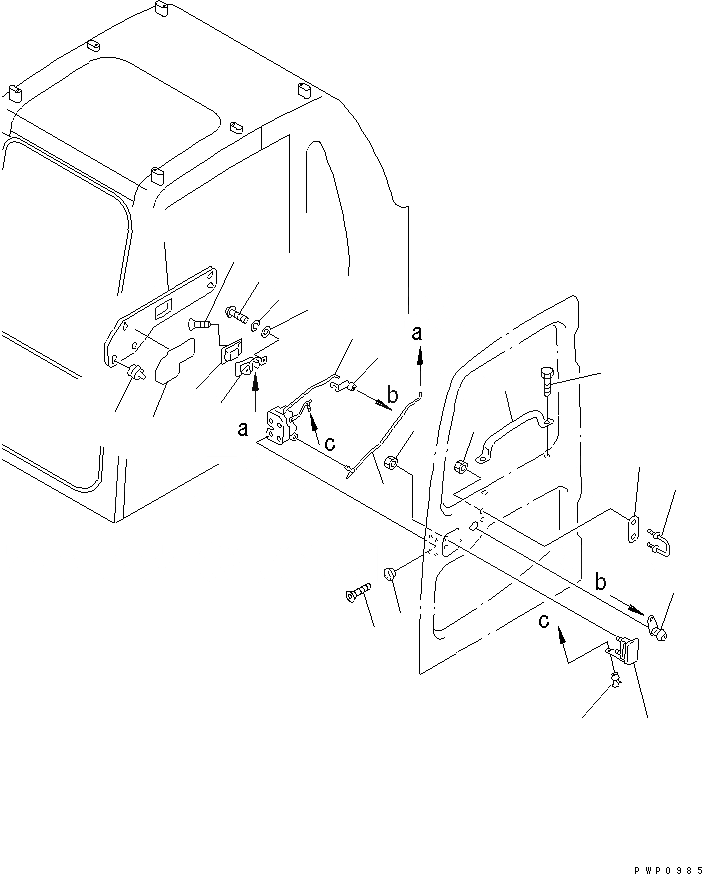 a
b
a
c
b
c
PWP0985