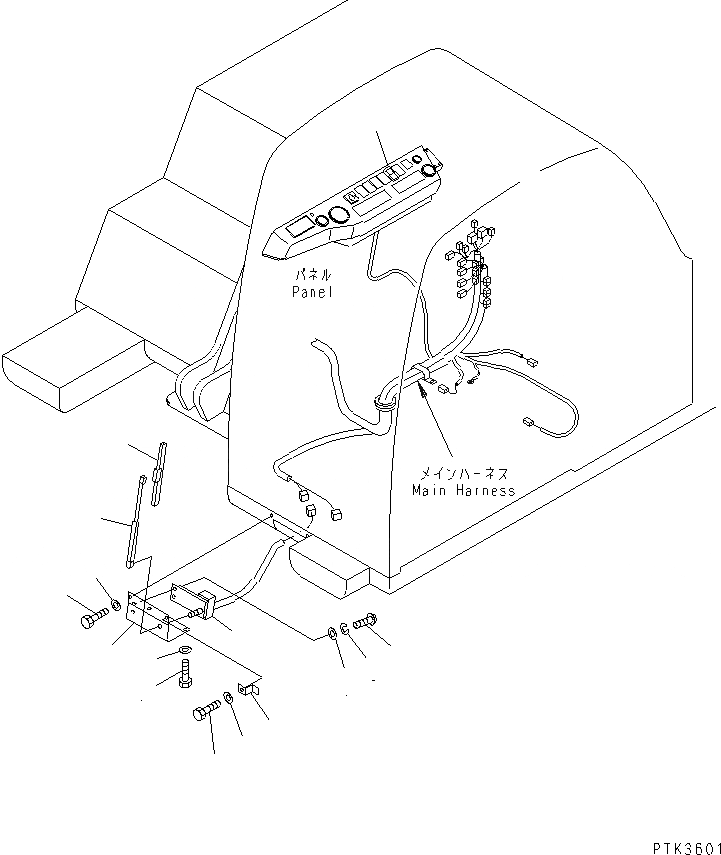 パネル
Panel

メインハーネス
Main Harness

PTK3601