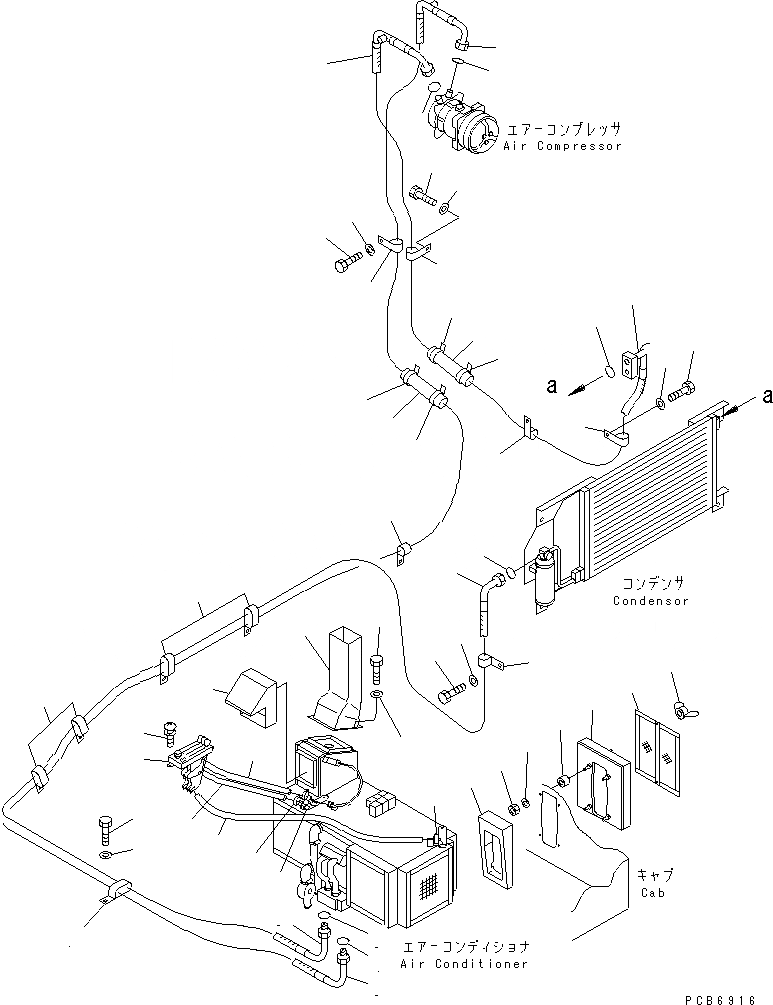 エアーコンプレッサ
Air Compressor

a

a

コンデンサ
Condensor

キャブ
Cab

エアーコンディショナ
Air Conditioner

PCB6916