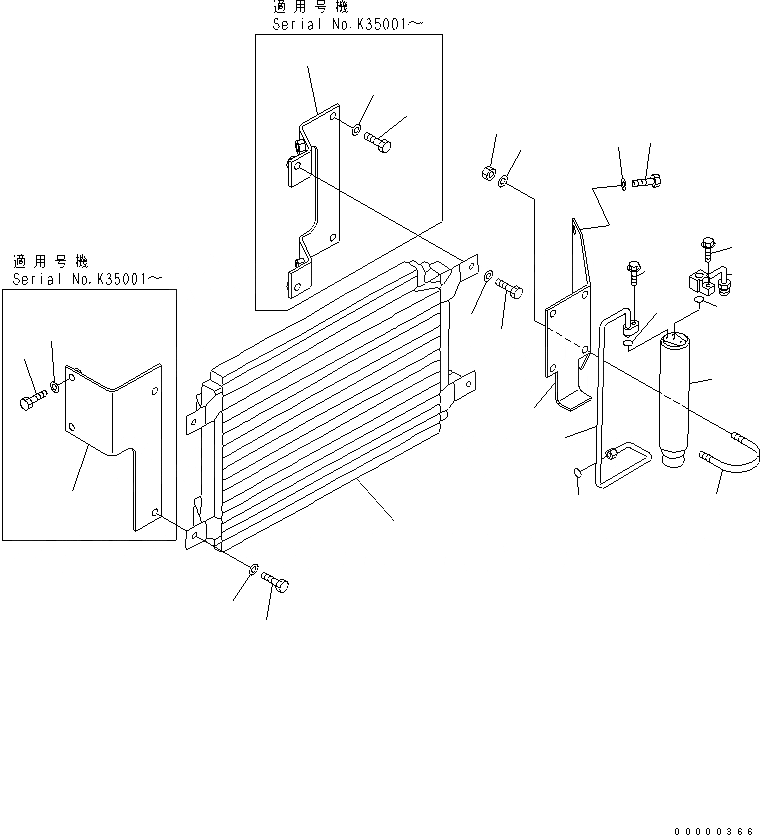 適用号機
Serial No.K35001～

適用号機
Serial No.K35001～

00000366