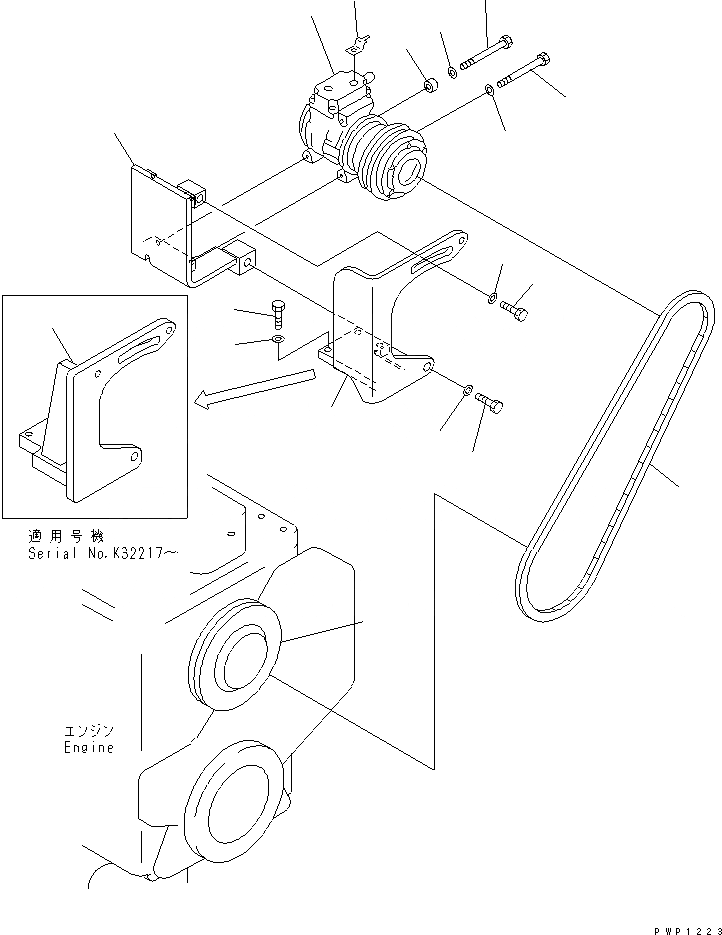 適用号機
Serial No.K32217～

エンジン
Engine

PWP1223