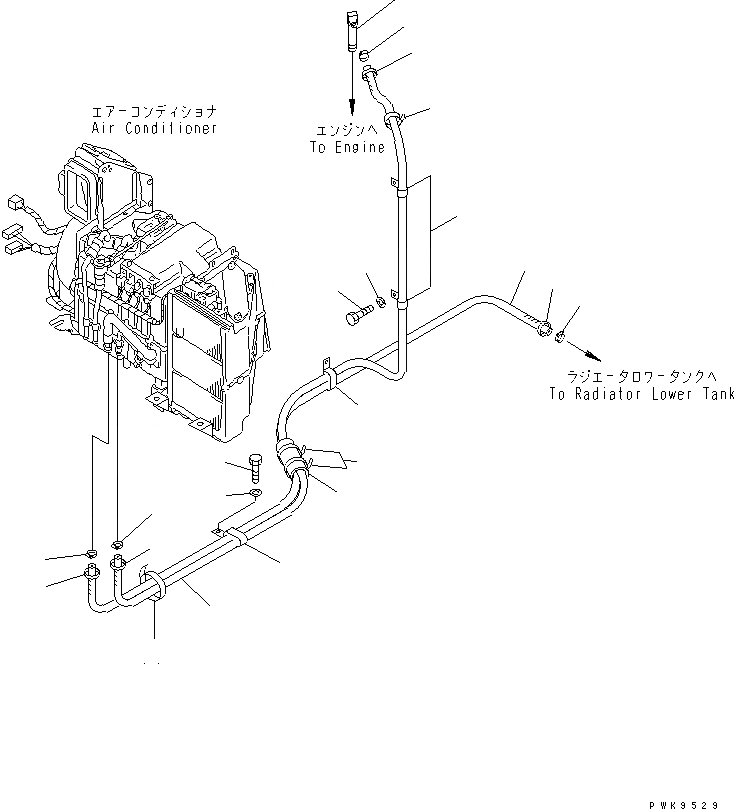 エアーコンディショナ
Air Conditioner

エンジンへ
To Engine

ラジエータロワータンクへ
To Radiator Lower Tank

PWK9529