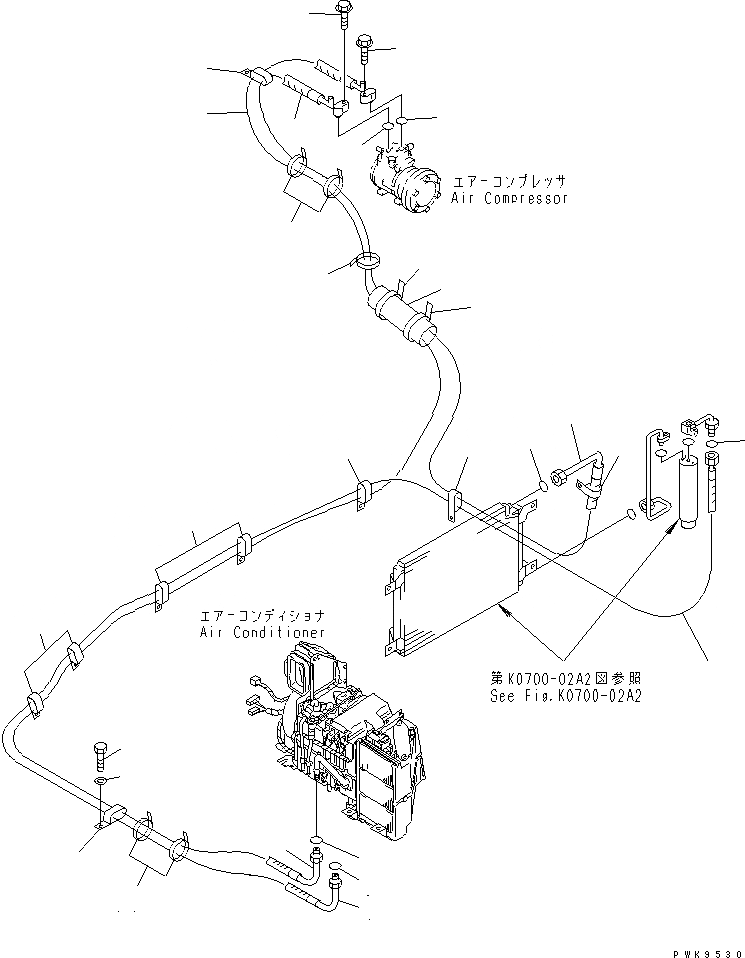 エアーコンプレッサ
Air Compressor

エアーコンディショナ
Air Conditioner

第K0700-02A2図参照
See Fig.K0700-02A2

PWK9530