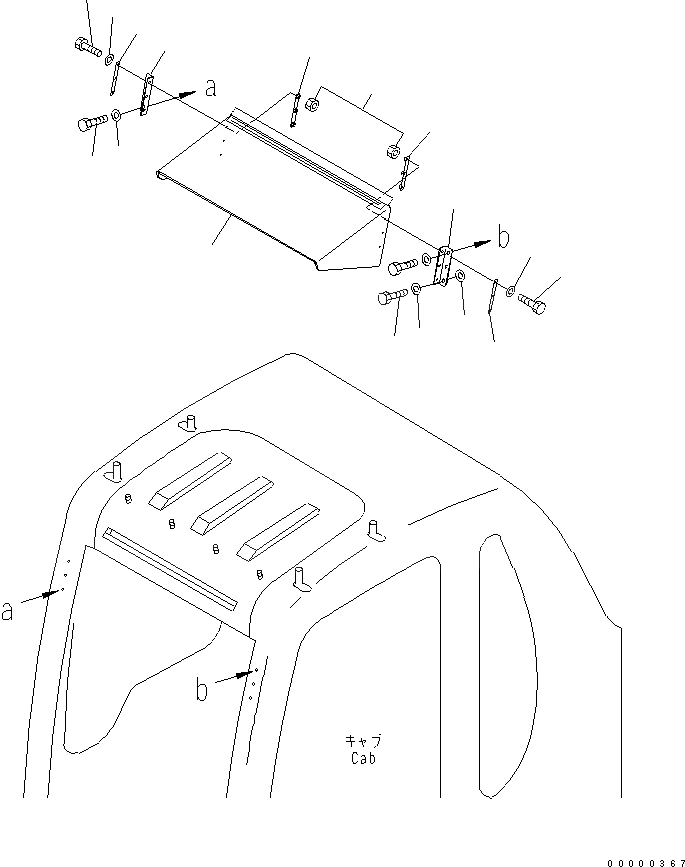 a

b

a

b

キャブ
Cab

00000367