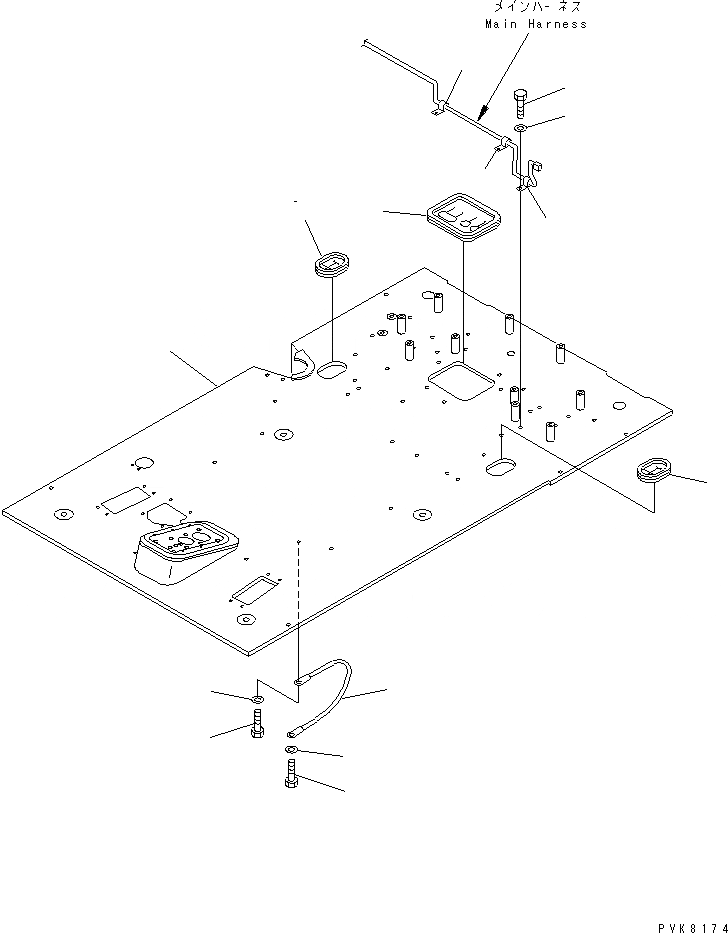 メインハーネス
Main Harness

PVK8174