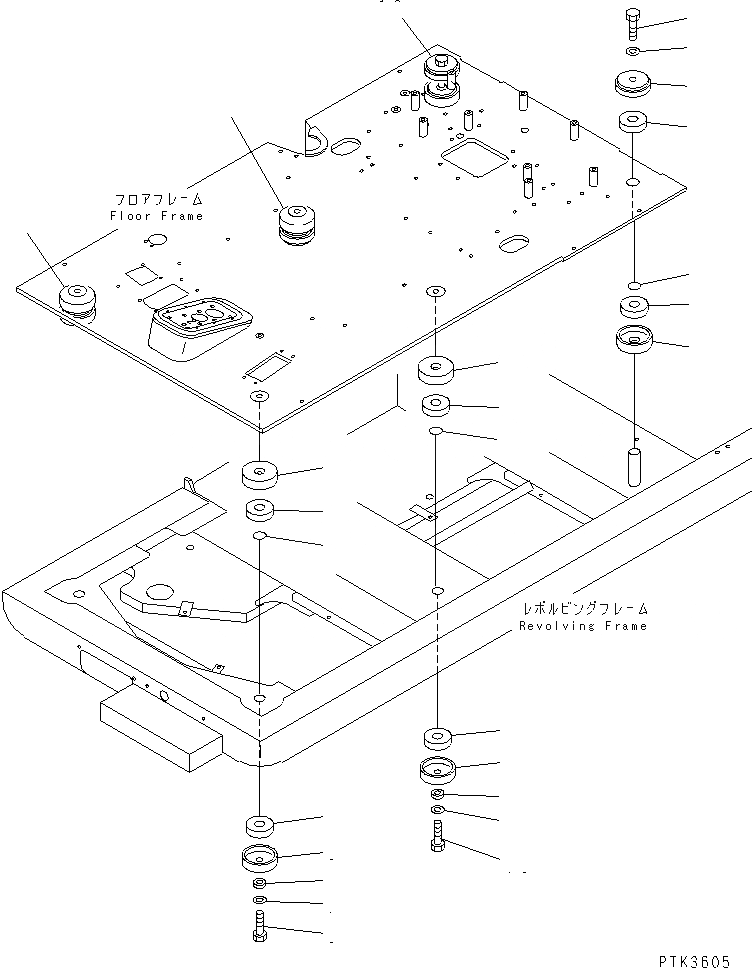 フロアフレーム
Floor Frame

レボルビングフレーム
Revolving Frame

PTK3605