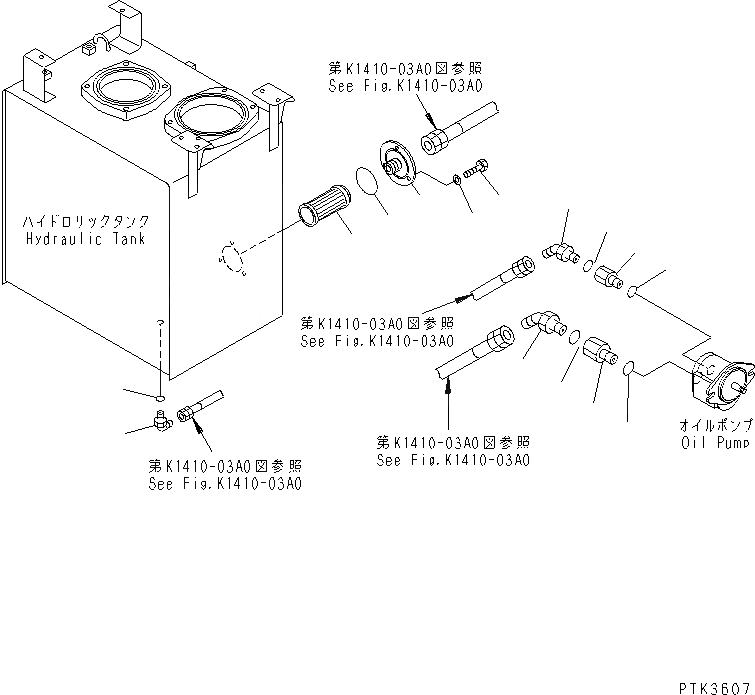 第K1410-03A0図参照
See Fig.K1410-03A0

ハイドロリックタンク
Hydraulic Tank

第K1410-03A0図参照
See Fig.K1410-03A0

第K1410-03A0図参照
See Fig.K1410-03A0

オイルポンプ
Oil Pump

第K1410-03A0図参照
See Fig.K1410-03A0

PTK3607