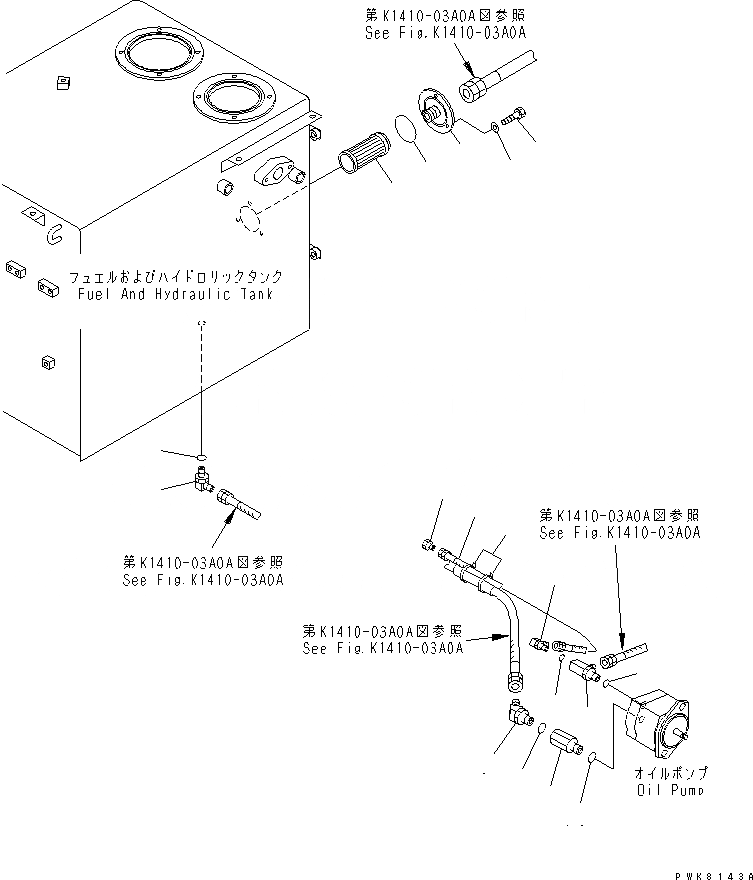 第K1410-03A0A図参照
See Fig.K1410-03A0A

フュエルおよびハイドロリックタンク
Fuel And Hydraulic Tank

第K1410-03A0A図参照
See Fig.K1410-03A0A

第K1410-03A0A図参照
See Fig.K1410-03A0A

第K1410-03A0A図参照
See Fig.K1410-03A0A

オイルポンプ
Oil Pump

PWK8143A