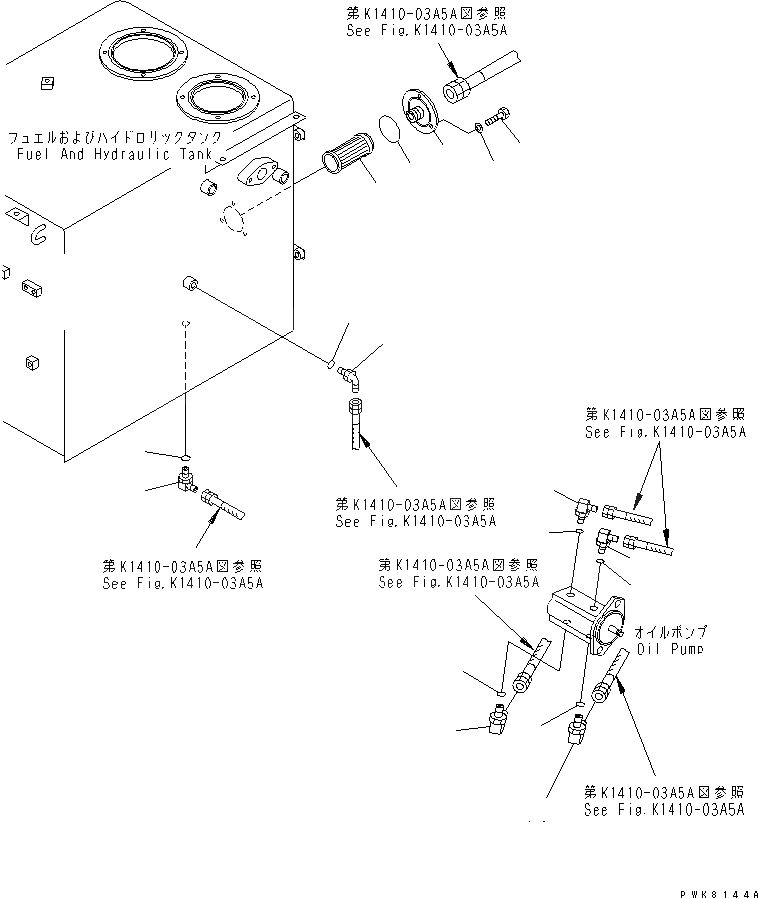 第K1410-03A5A図参照
See Fig.K1410-03A5A

フュエルおよびハイドロリックタンク
Fuel And Hydraulic Tank

第K1410-03A5A図参照
See Fig.K1410-03A5A

第K1410-03A5A図参照
See Fig.K1410-03A5A

第K1410-03A5A図参照
See Fig.K1410-03A5A

第K1410-03A5A図参照
See Fig.K1410-03A5A

オイルポンプ
Oil Pump

第K1410-03A5A図参照
See Fig.K1410-03A5A

PWK8144A