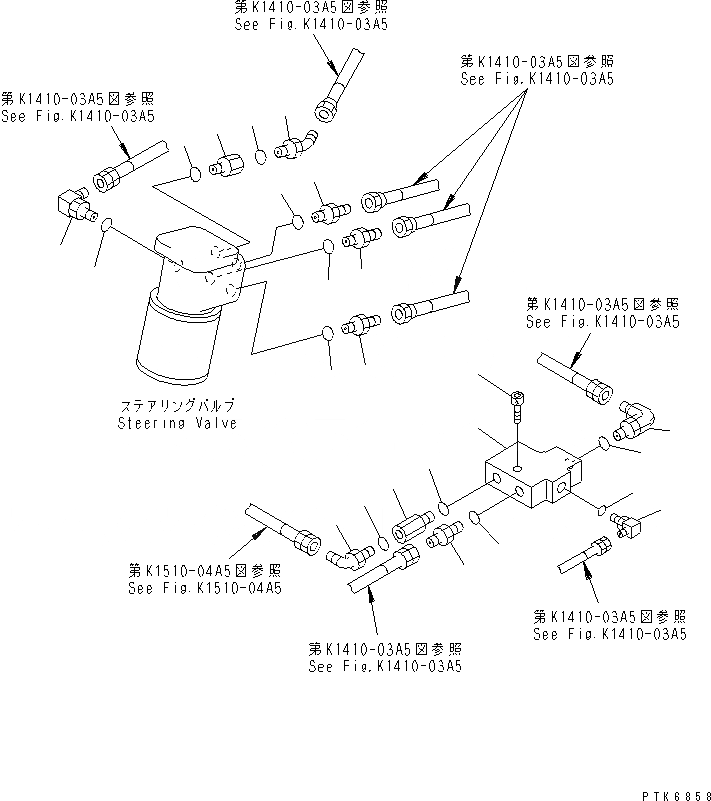 第K1410-03A5図参照
See Fig.K1410-03A5

第K1410-03A5図参照
See Fig.K1410-03A5

第K1410-03A5図参照
See Fig.K1410-03A5

第K1410-03A5図参照
See Fig.K1410-03A5

ステアリングバルブ
Steering Valve

第K1510-04A5図参照
See Fig.K1510-04A5

第K1410-03A5図参照
See Fig.K1410-03A5

第K1410-03A5図参照
See Fig.K1410-03A5

PTK6858