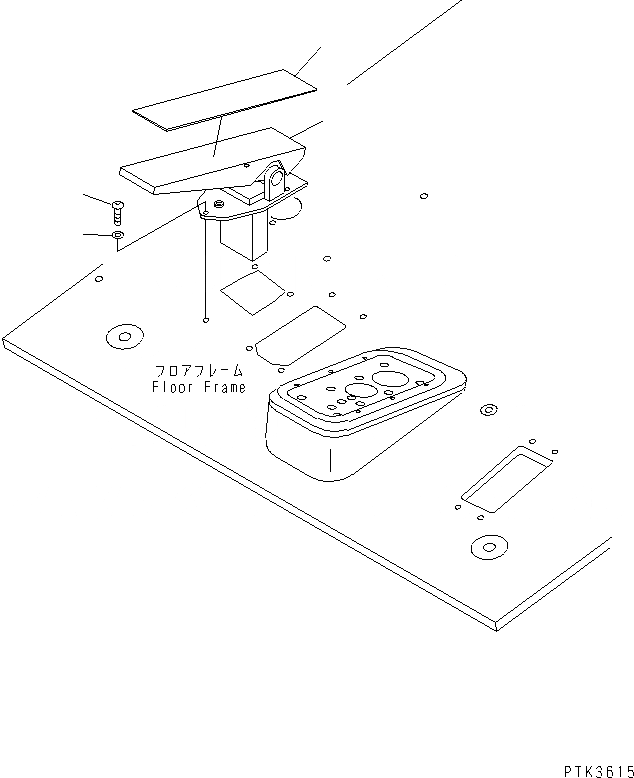 フロアフレーム
Floor Frame

PTK3615