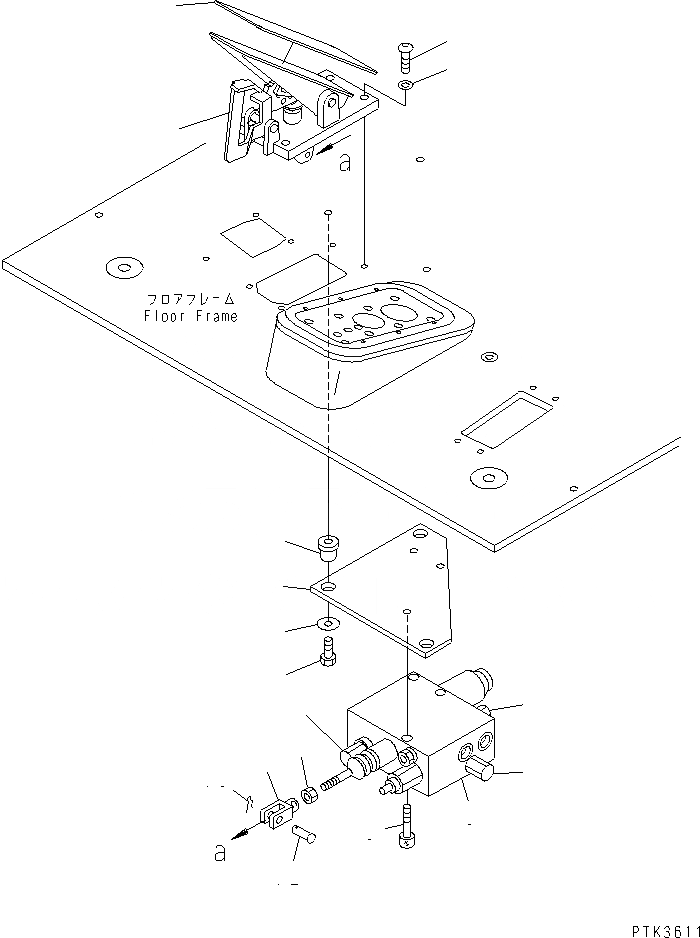 a

フロアフレーム
Floor Frame

a

PTK3611