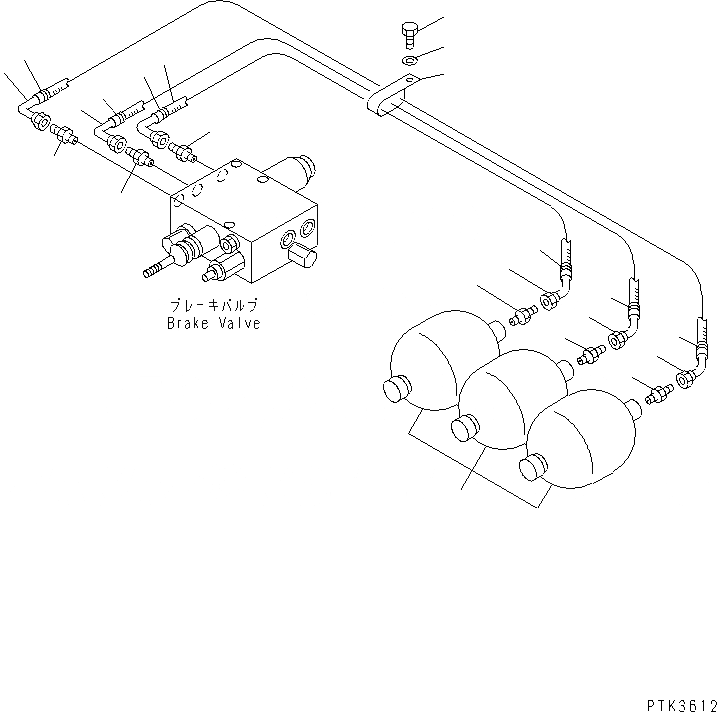 ブレーキバルブ
Brake Valve

PTK3612