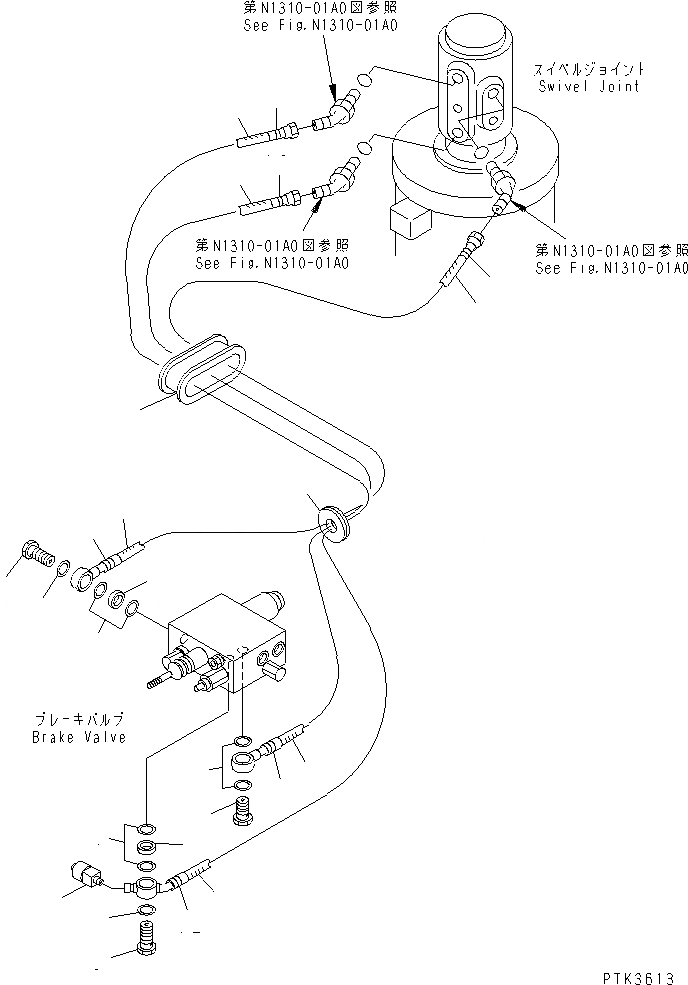 第N1310-01A0図参照
See Fig.N1310-01A0

スイベルジョイント
Swivel Joint

第N1310-01A0図参照
See Fig.N1310-01A0

第N1310-01A0図参照
See Fig.N1310-01A0

ブレーキバルブ
Brake Valve

PTK3613