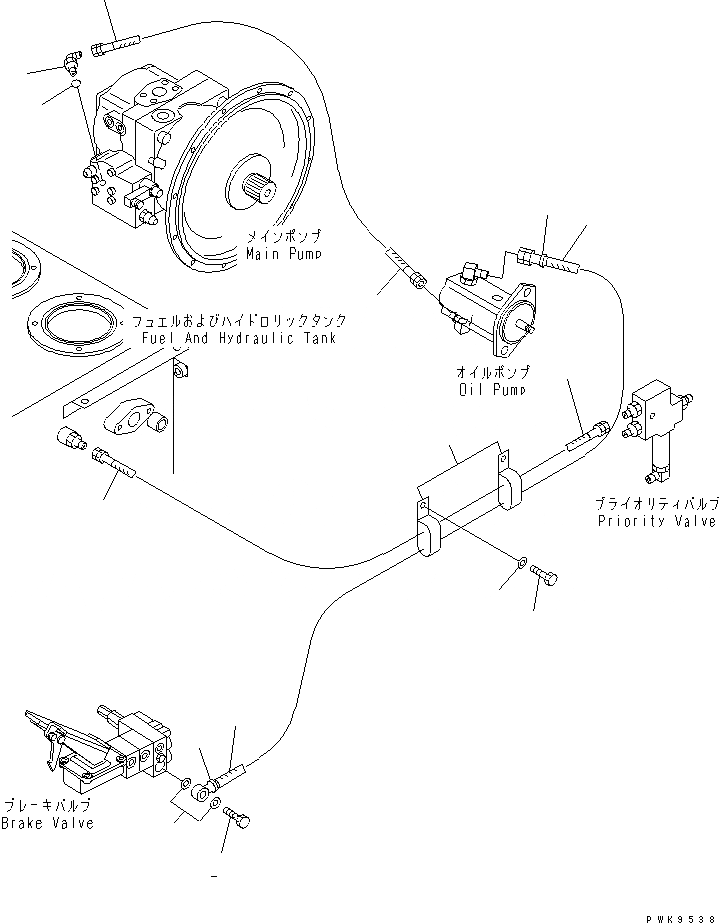 メインポンプ
Main Pump

フュエルおよびハイドロリックタンク
Fuel And Hydraulic Tank

オイルポンプ
Oil Pump

プライオリティバルブ
Priority Valve

ブレーキバルブ
Brake Valve

PWK9538