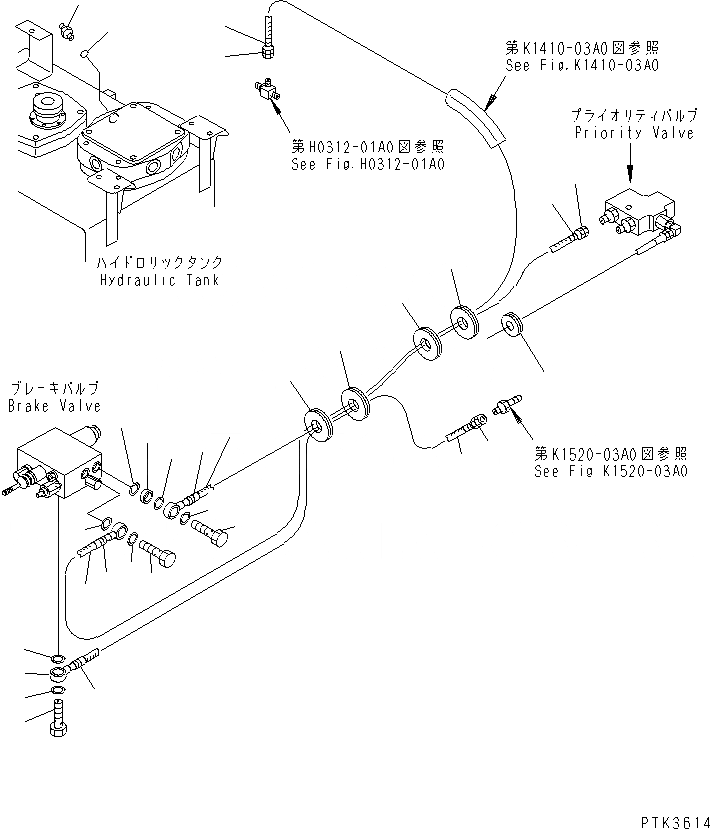 第K1410-03A0図参照
See Fig.K1410-03A0

プライオリティバルブ
Priority Valve

第H0312-01A0図参照
See Fig.H0312-01A0

ハイドロリックタンク
Hydraulic Tank

ブレーキバルブ
Brake Valve

第K1520-03A0図参照
See Fig K1520-03A0

PTK3614