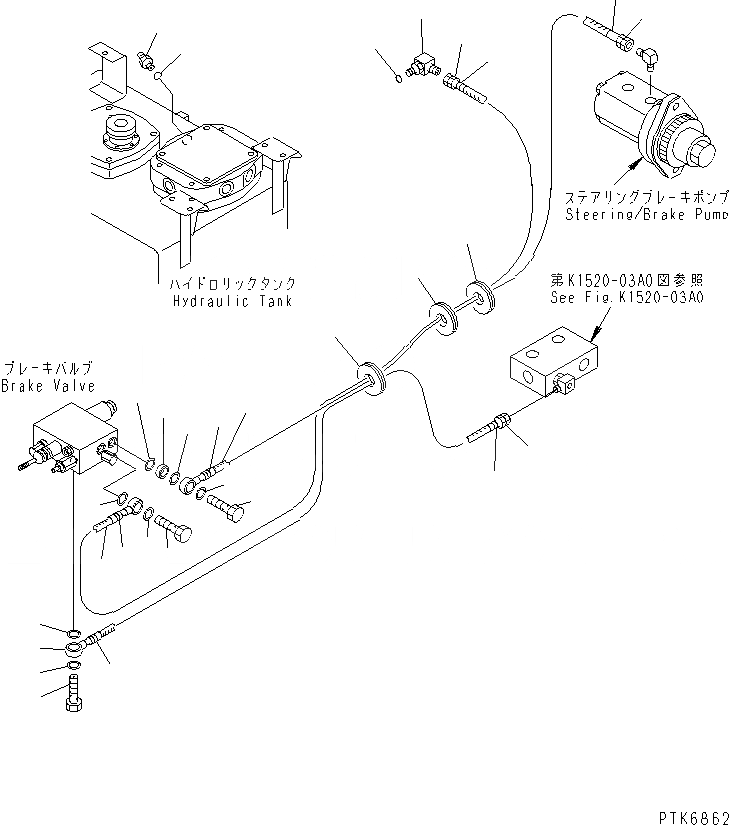 ステアリングブレーキポンプ
Steering/Brake Pump

ハイドロリックタンク
Hydraulic Tank

第K1520-03A0図参照
See Fig.K1520-03A0

ブレーキバルブ
Brake Valve

PTK6862