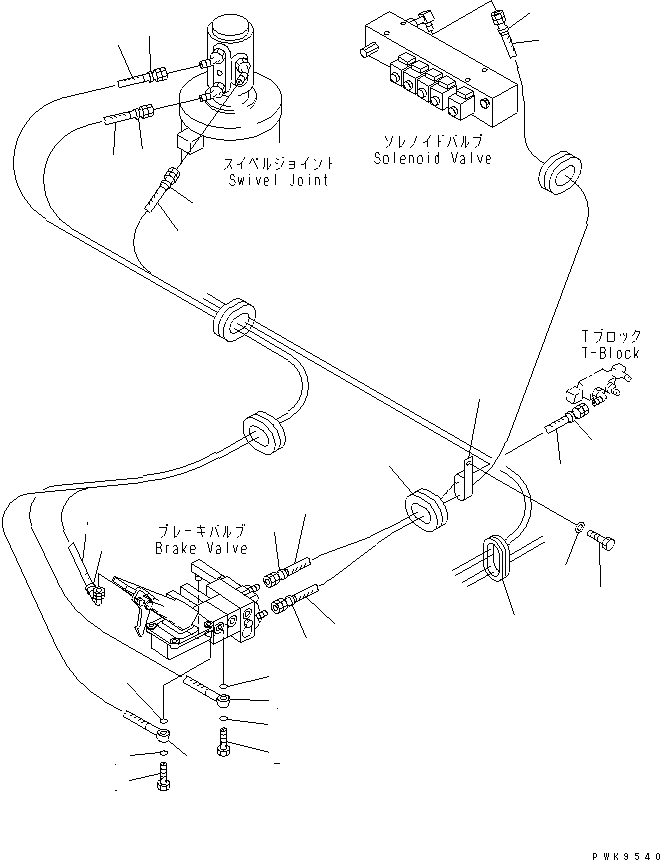 スイベルジョイント
Swivel Joint

ソレノイドバルブ
Solenoid Valve

Tブロック
T-Block

ブレーキバルブ
Brake Valve

PWK9540