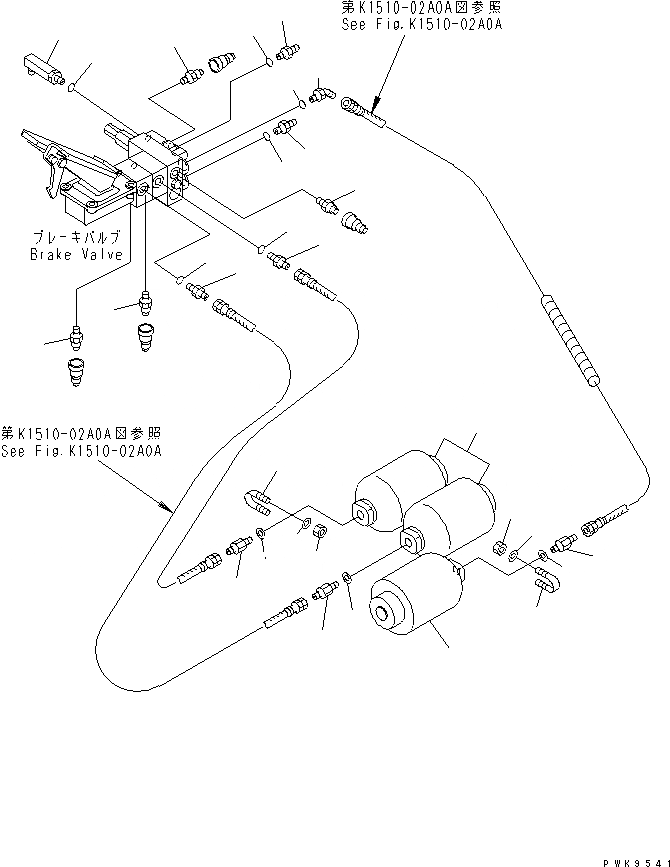 第K1510-02A0A図参照
See Fig.K1510-02A0A

ブレーキバルブ
Brake Valve

第K1510-02A0A図参照
See Fig.K1510-02A0A

PWK9541