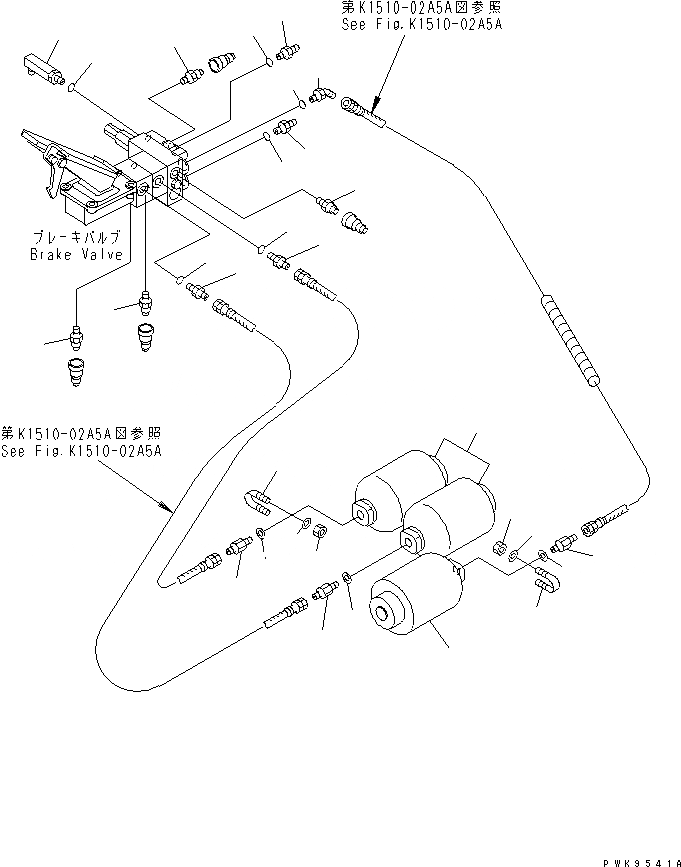 第K1510-02A5A図参照
See Fig.K1510-02A5A

ブレーキバルブ
Brake Valve

第K1510-02A5A図参照
See Fig.K1510-02A5A

PWK9541A