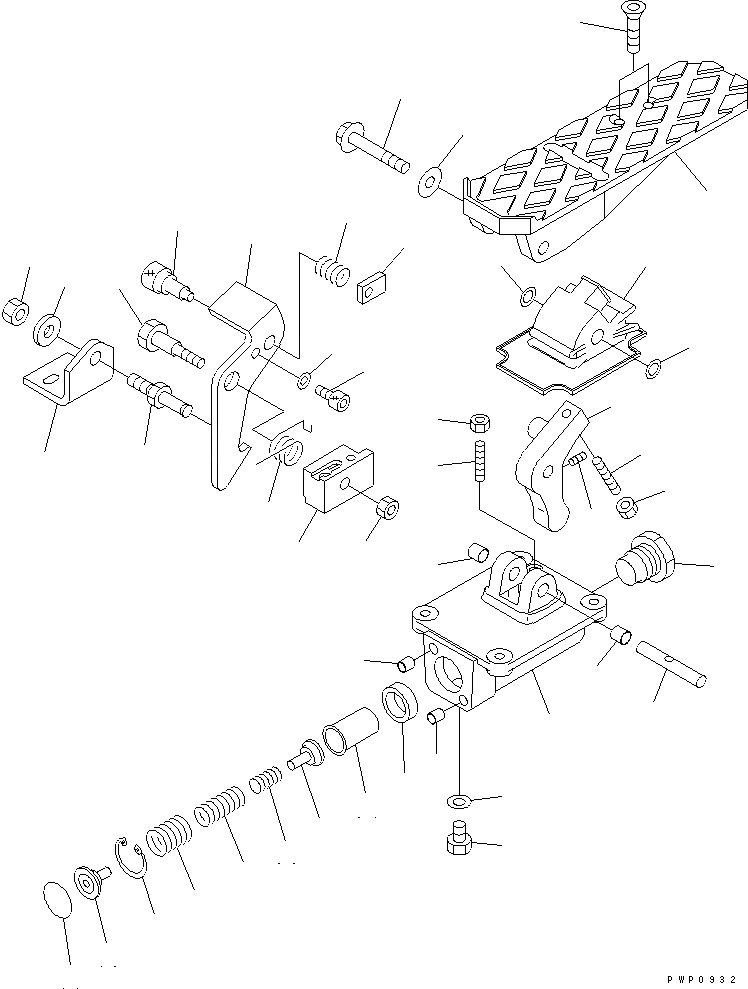 PWP0932