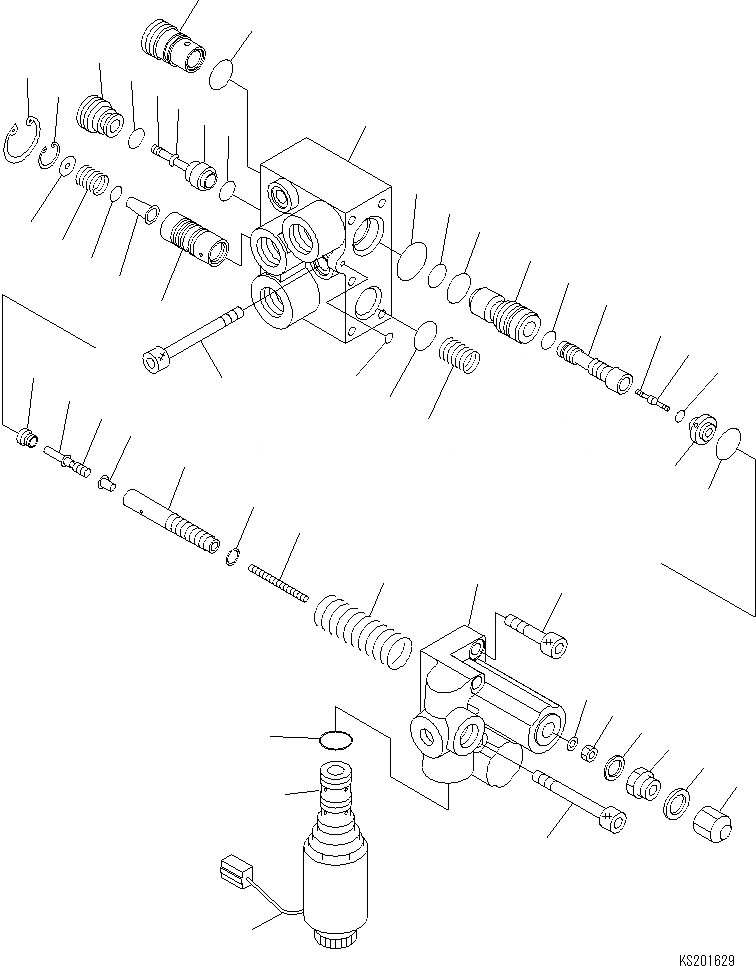 KS201629