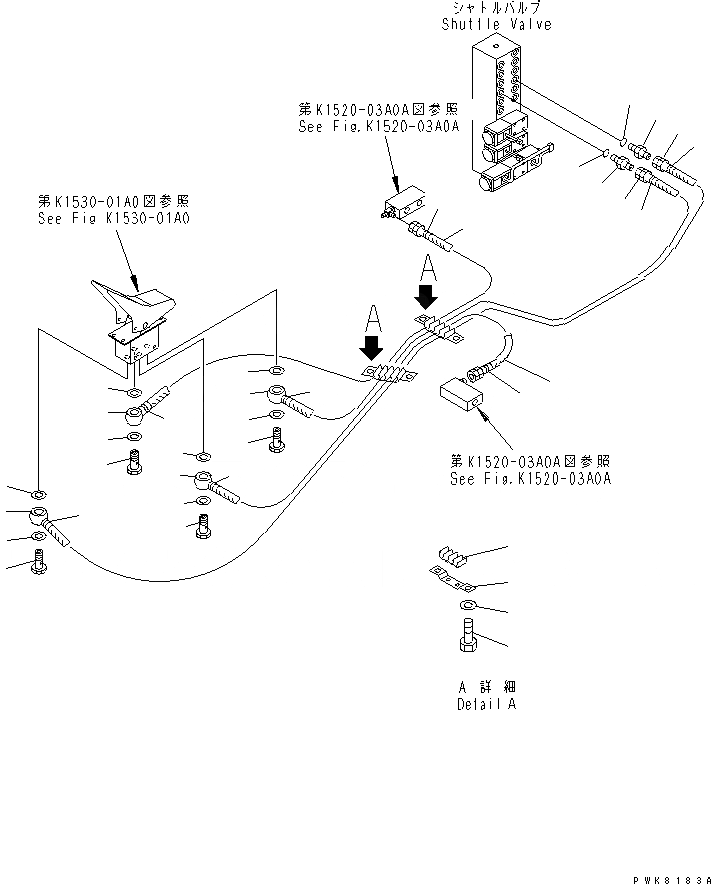 シャトルバルブ
Shuttle Valve

第K1520-03A0A図参照
See Fig.K1520-03A0A

第K1530-01A0図参照
See Fig K1530-01A0

A

A

第K1520-03A0A図参照
See Fig.K1520-03A0A

A 詳細
Detail A

PWK8183A