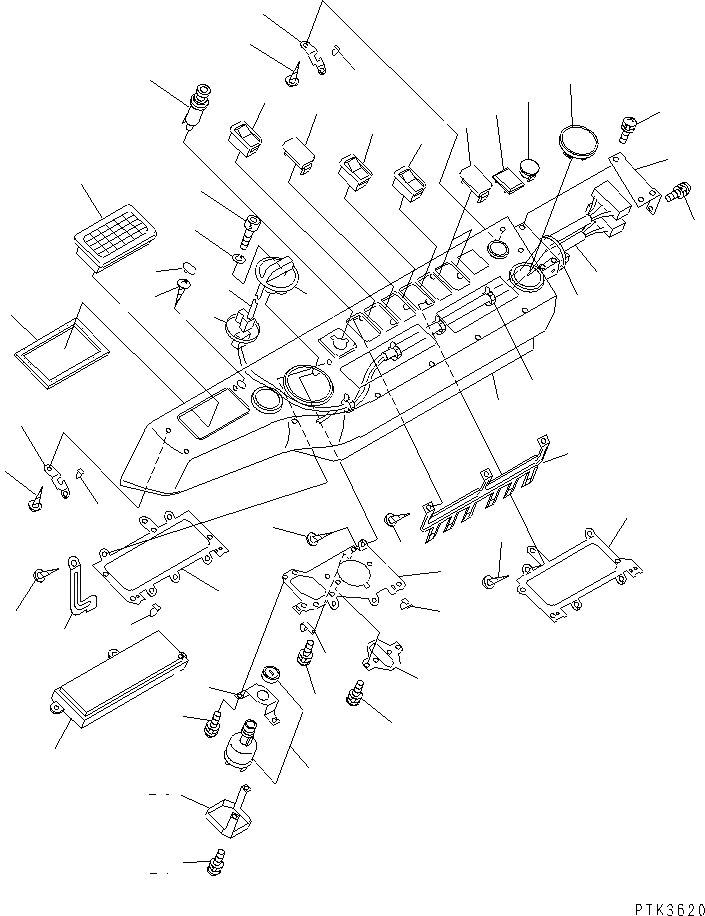 PTK3620