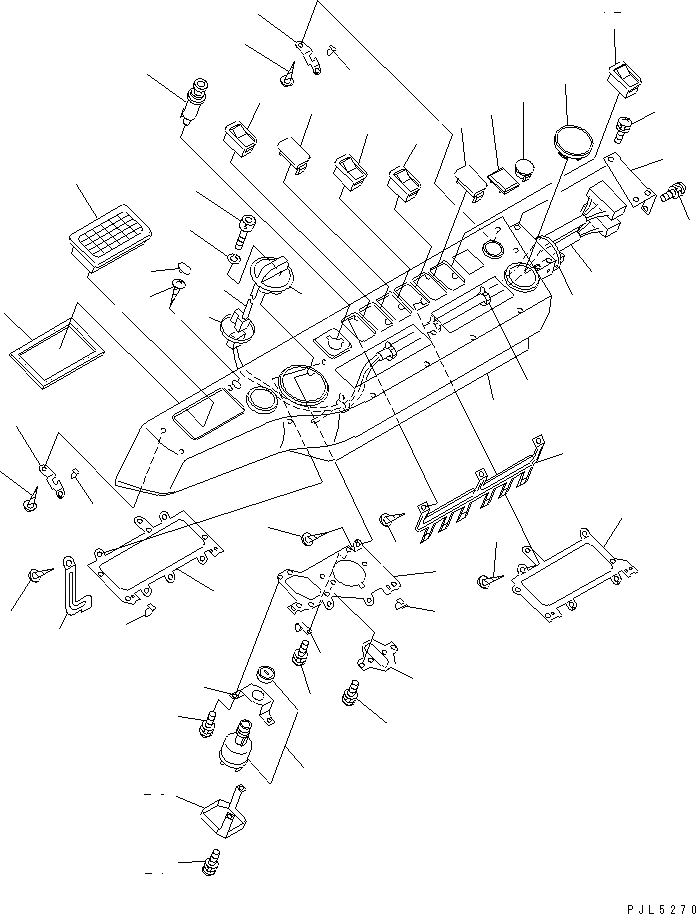 PJL5270