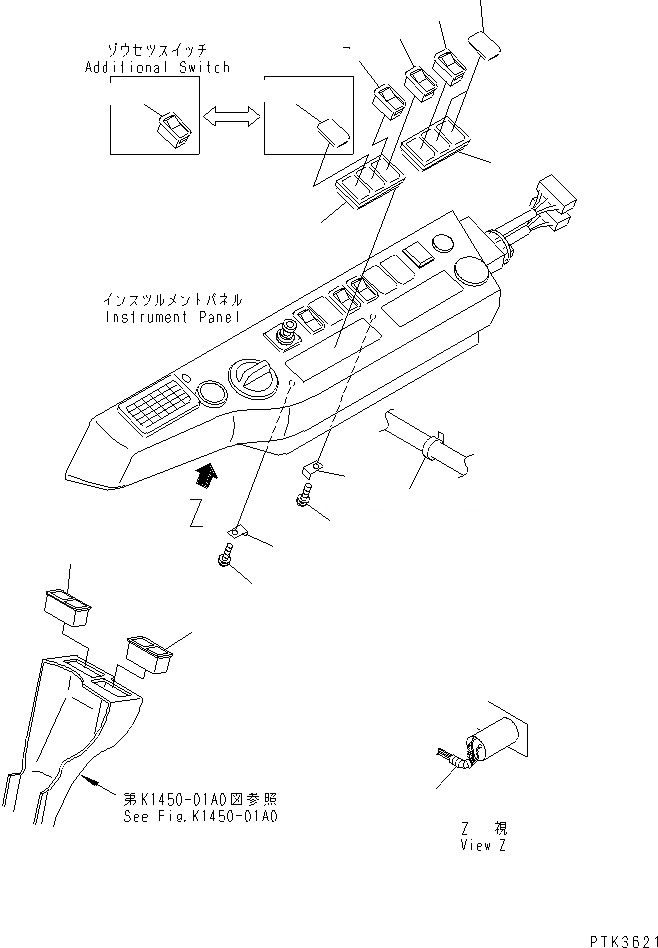 ゾウセツスイッチ
Additional Switch

インスツルメントパネル
Instrument Panel

Z

第K1450-01A0図参照
See Fig.K1450-01A0

Z 視
View Z

PTK3621