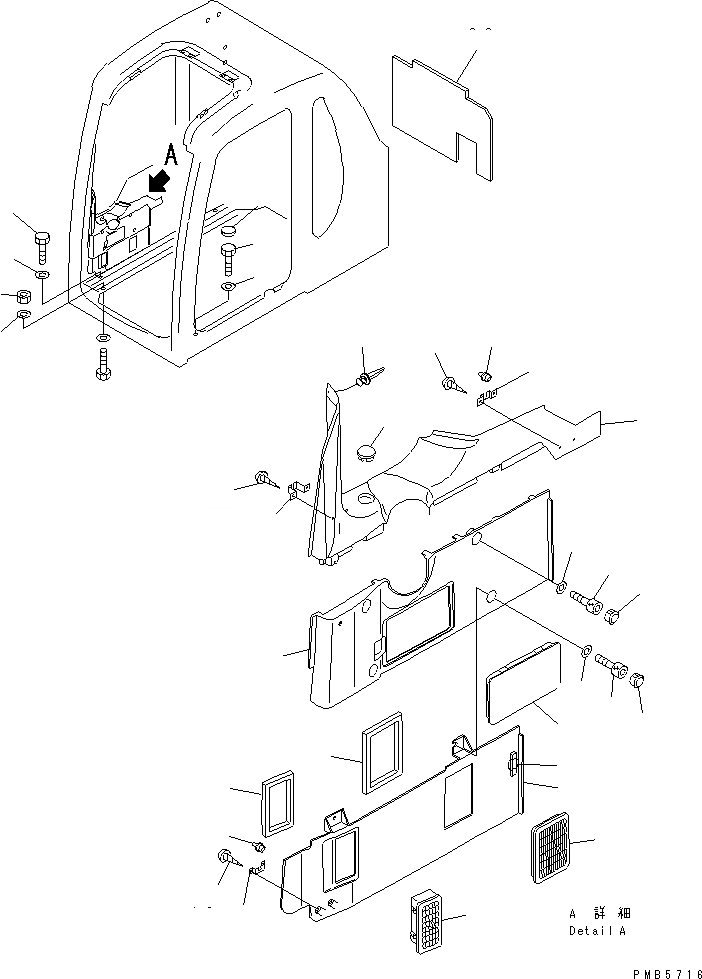 A

A 詳細
Detail A

PMB5716