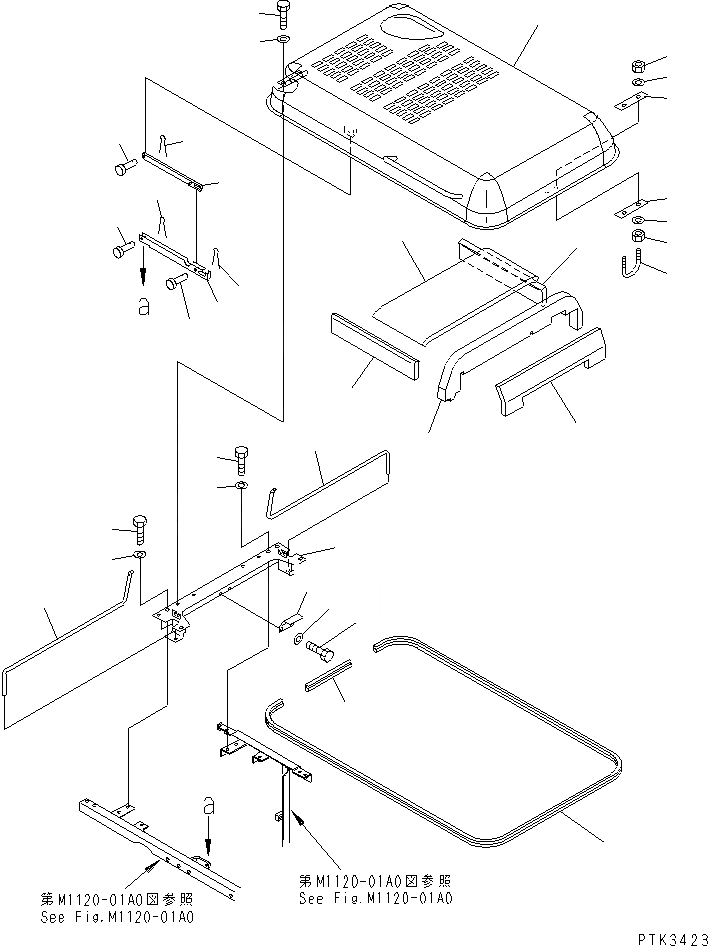 a

a

第M1120-01A0図参照
See Fig.M1120-01A0

第M1120-01A0図参照
See Fig.M1120-01A0

PTK3423