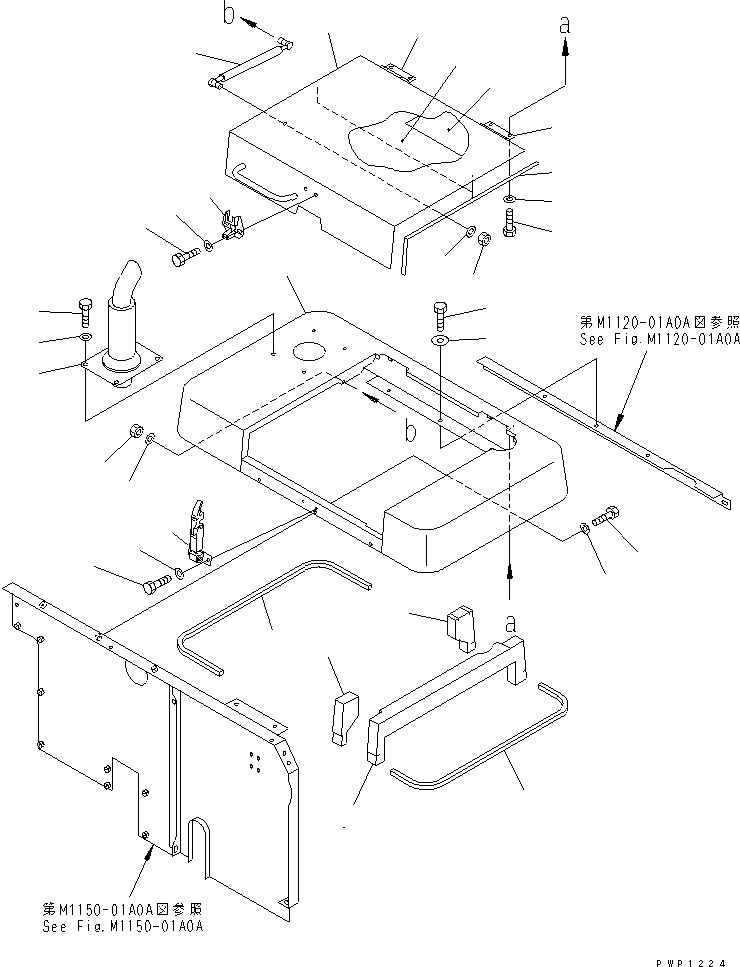 b

a

第M1120-01A0A図参照
See Fig.M1120-01A0A

b

a

第M1150-01A0A図参照
See Fig.M1150-01A0A

PWP1224