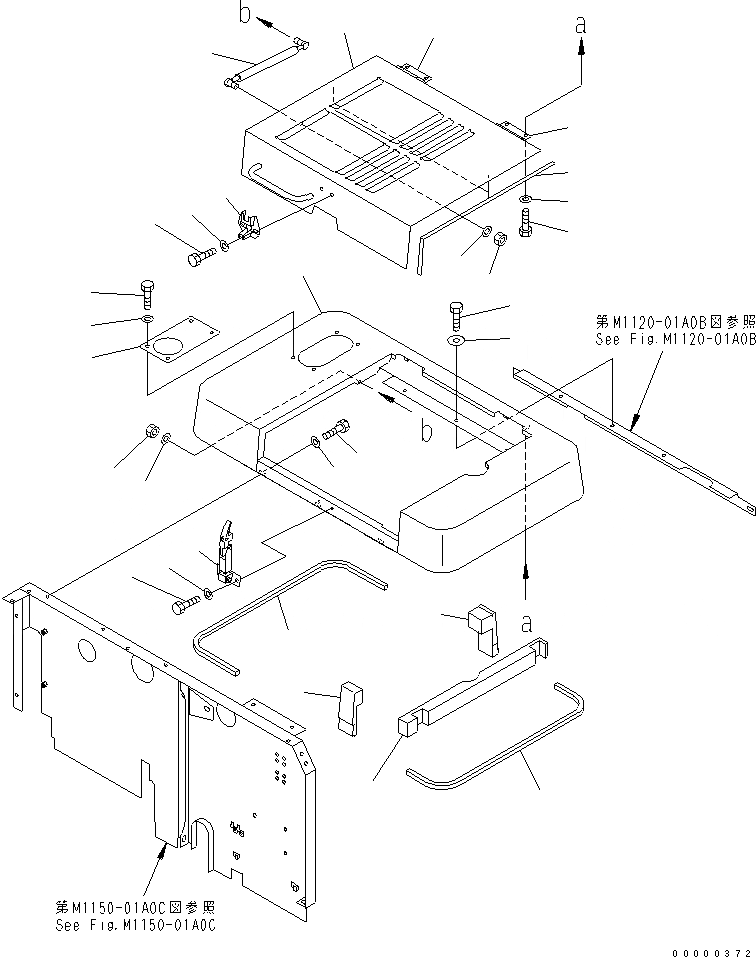 b

a

第M1120-01A0B図参照
See Fig.M1120-01A0B

b

a

第M1150-01A0C図参照
See Fig.M1150-01A0C

00000372