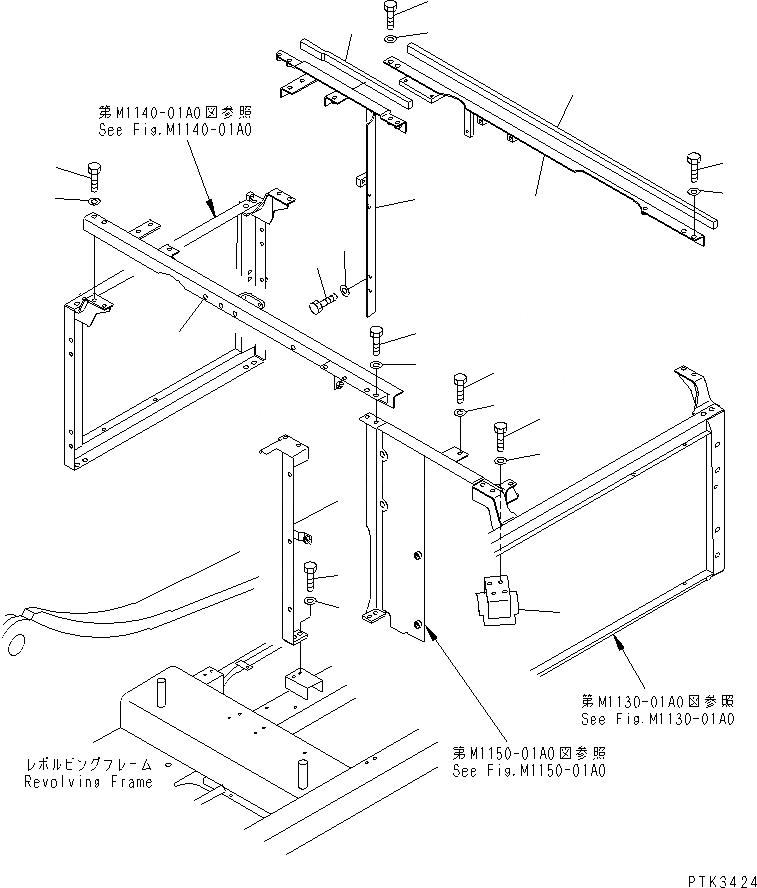 第M1140-01A0図参照
See Fig.M1140-01A0

第M1130-01A0図参照
See Fig.M1130-01A0

第M1150-01A0図参照
See Fig.M1150-01A0

レボルビングフレーム
Revolving Frame

PTK3424