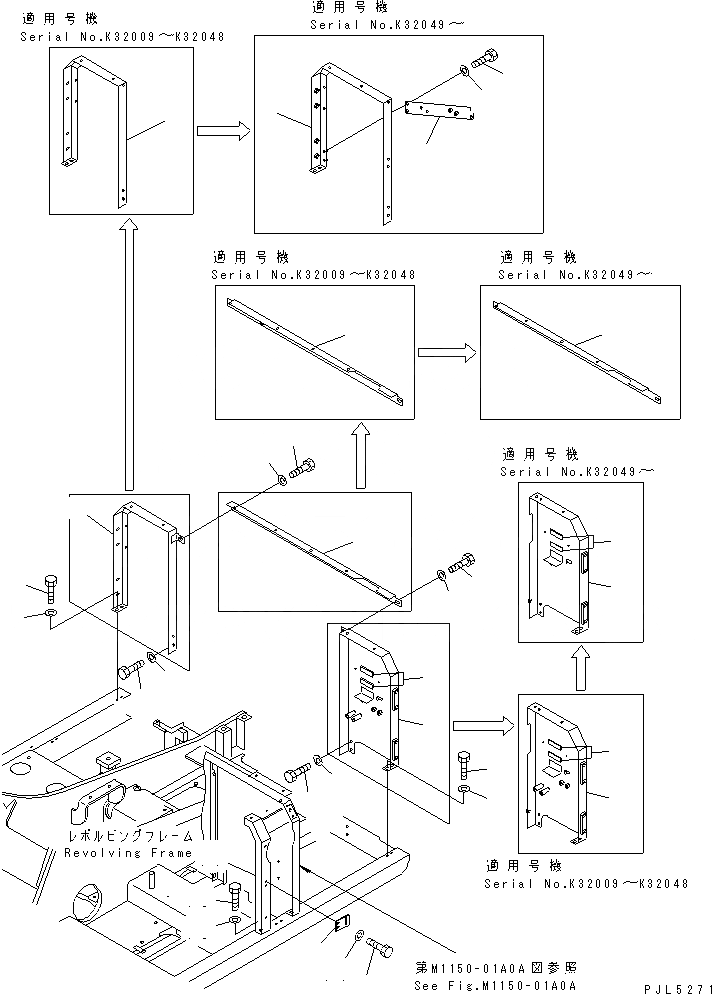 適用号機
Serial No.K32009～K32048

適用号機
Serial No.K32049～

適用号機
Serial No.K32009～K32048

適用号機
Serial No.K32049～

適用号機
Serial No.K32049～

レボルビングフレーム
Revolving Frame

適用号機
Serial No.K32009～K32048

第M1150-01A0A図参照
See Fig.M1150-01A0A

PJL5271