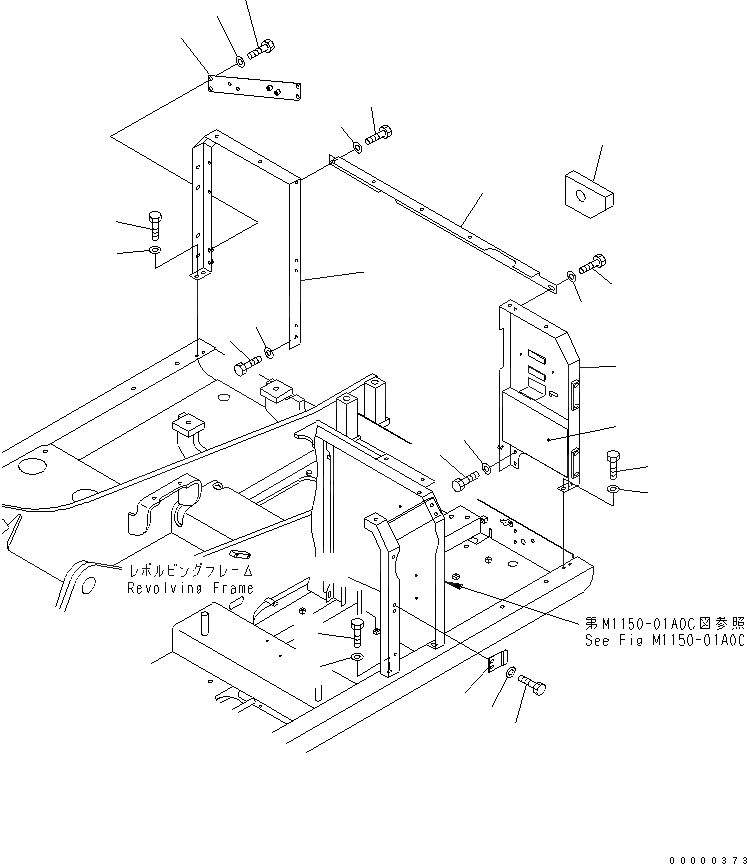 レボルビングフレーム
Revolving Frame

第M1150-01A0C図参照
See Fig M1150-01A0C

00000373