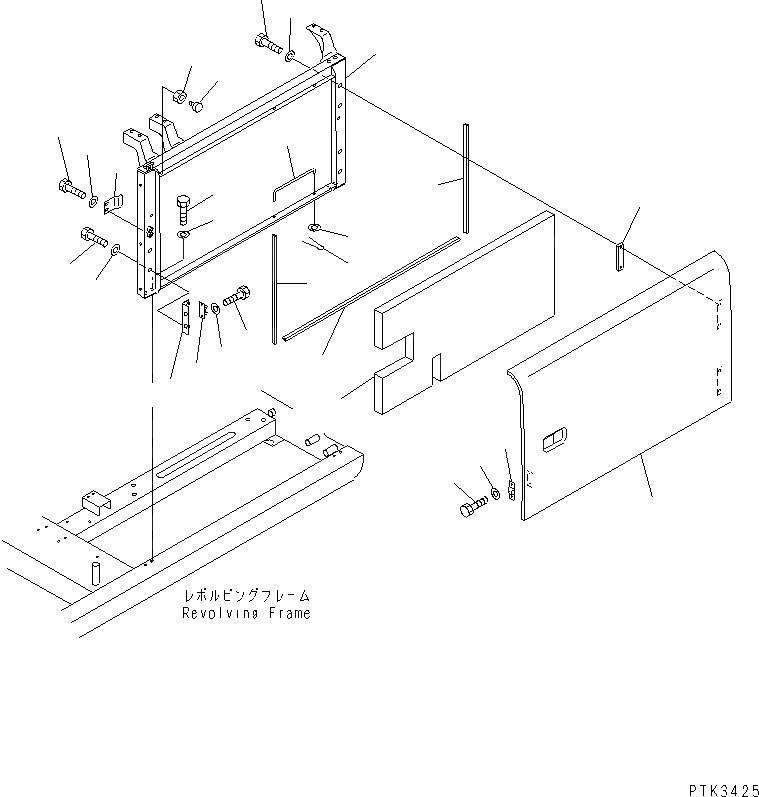 レボルビングフレーム
Revolving Frame

PTK3425