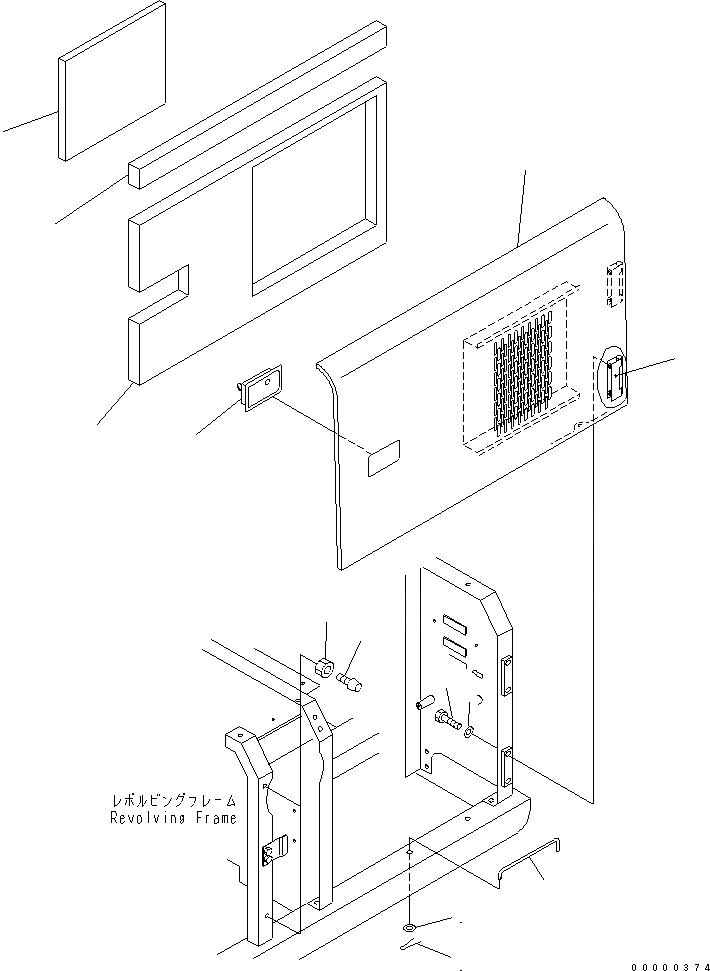 レボルビングフレーム
Revolving Frame

00000374