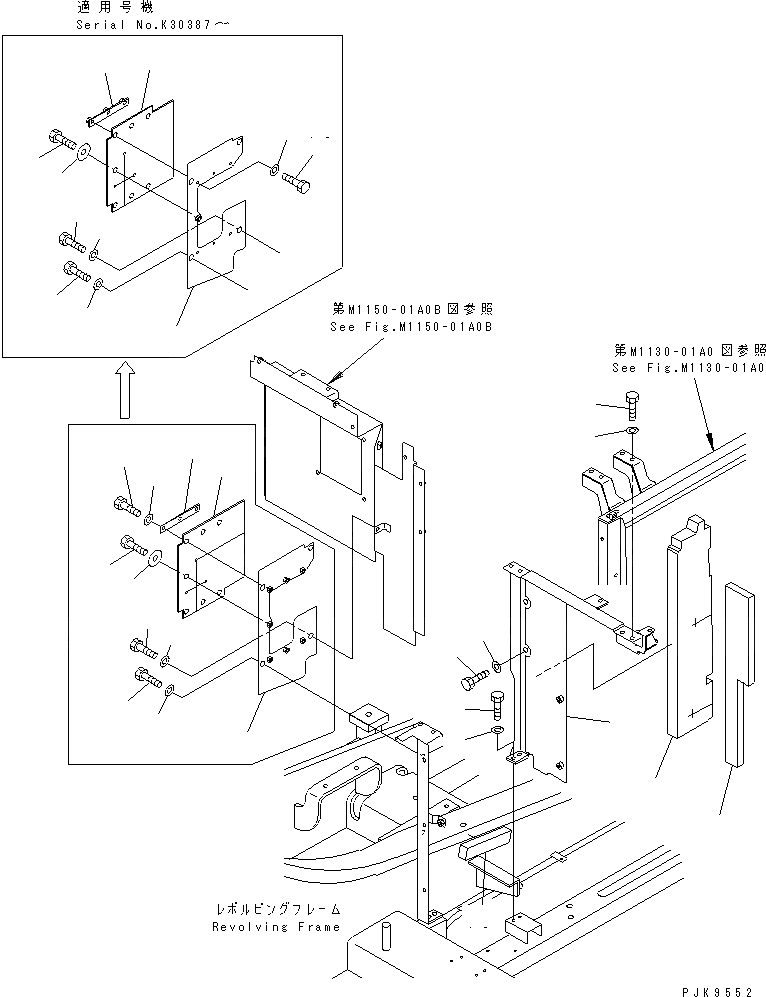 適用号機
Serial No.K30387～

第M1150-01A0B図参照
See Fig.M1150-01A0B

第M1130-01A0図参照
See Fig.M1130-01A0

レボルビングフレーム
Revolving Frame

PJK9552