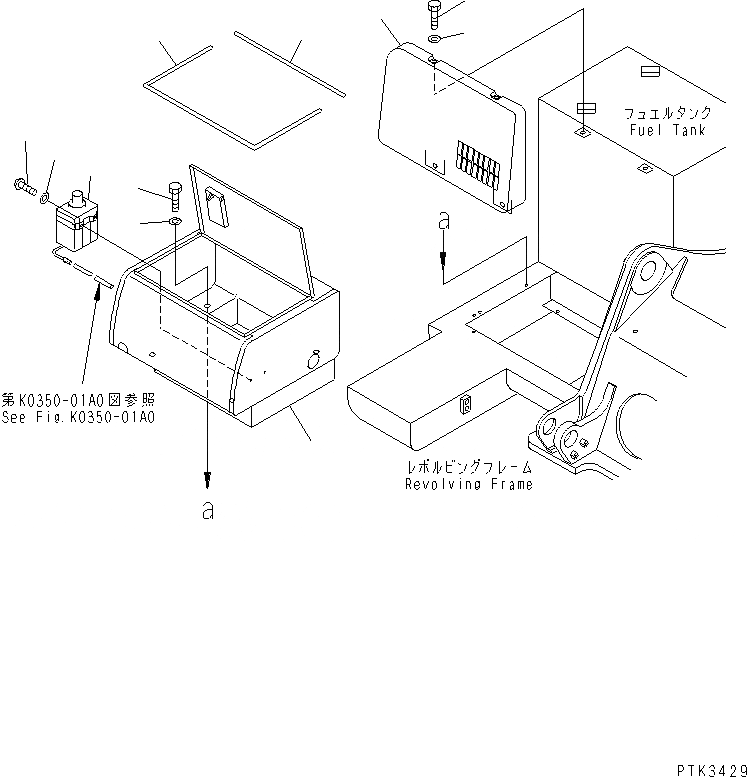 フュエルタンク
Fuel Tank

a

第K0350-01A0図参照
See Fig.K0350-01A0

レボルビングフレーム
Revolving Frame

a

PTK3429