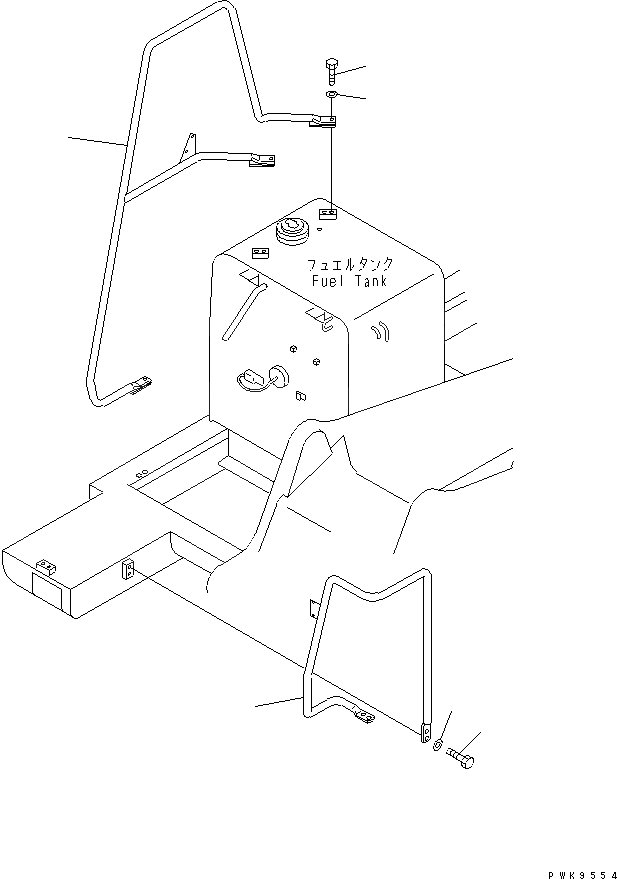 フュエルタンク
Fuel Tank

PWK9554