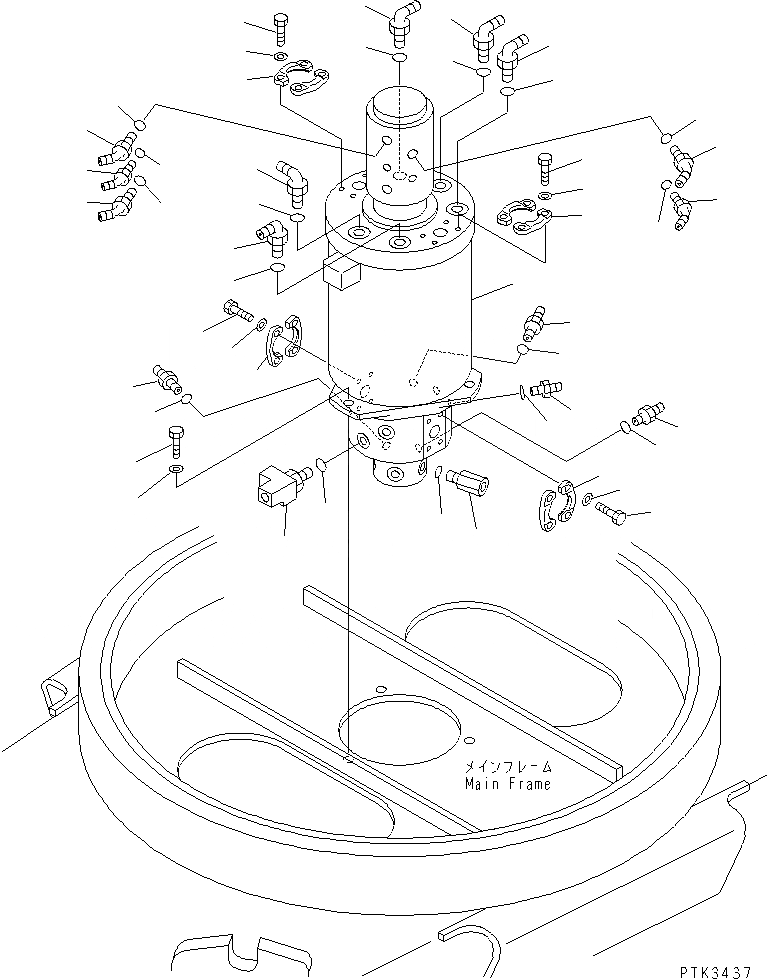 メインフレーム
Main Frame

PTK3437