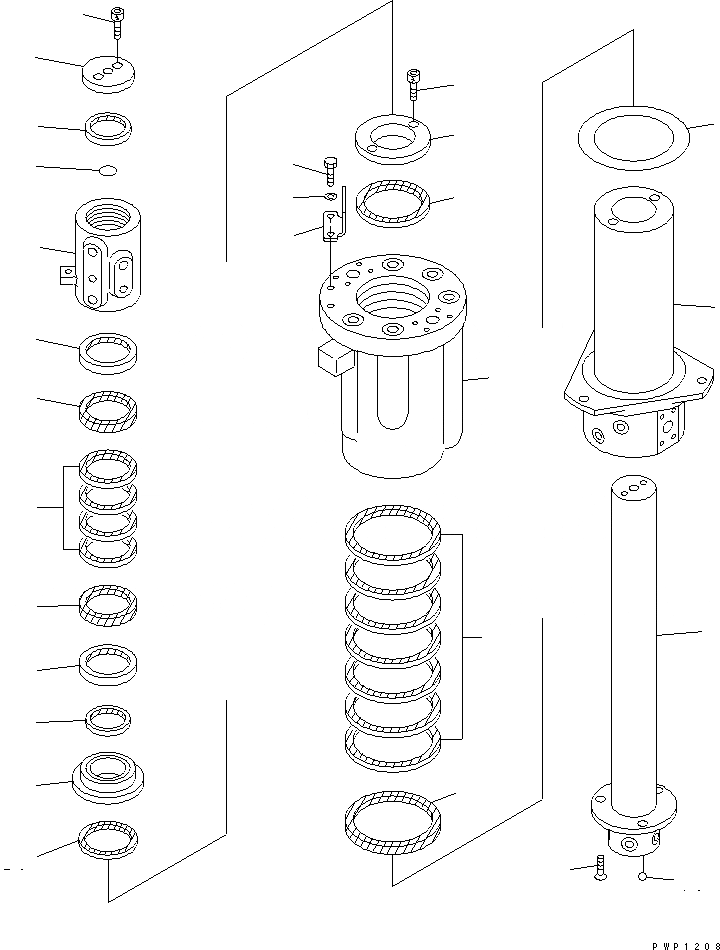 PWP1208