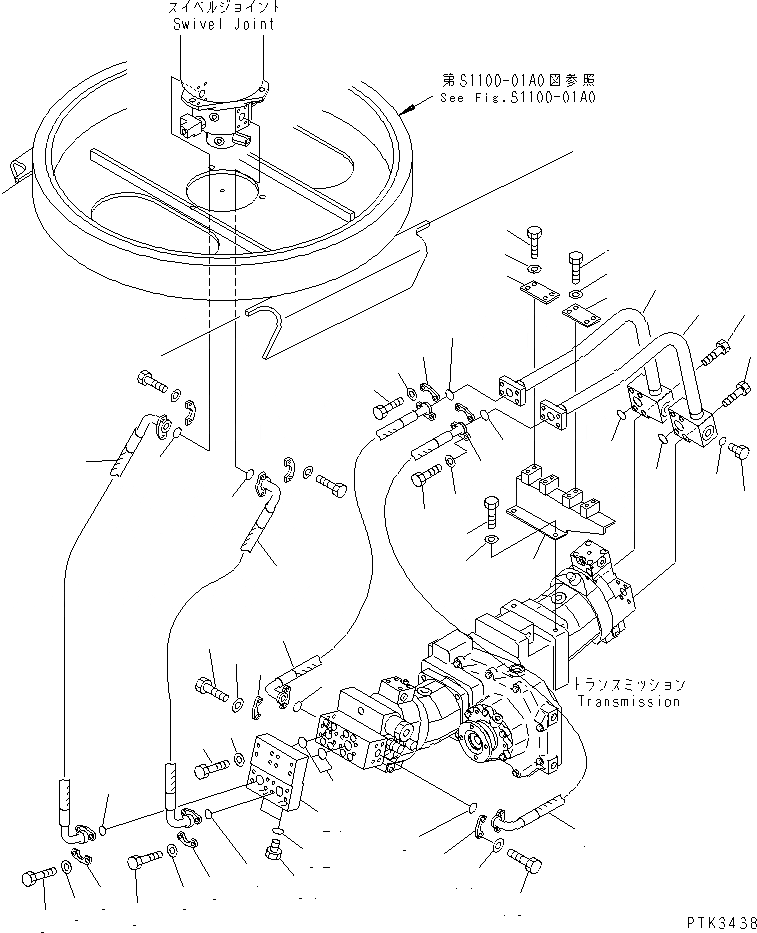 スイベルジョイント
Swivel Joint

第S1100-01A0図参照
See Fig.S1100-01A0

トランスミッション
Transmission

PTK3438