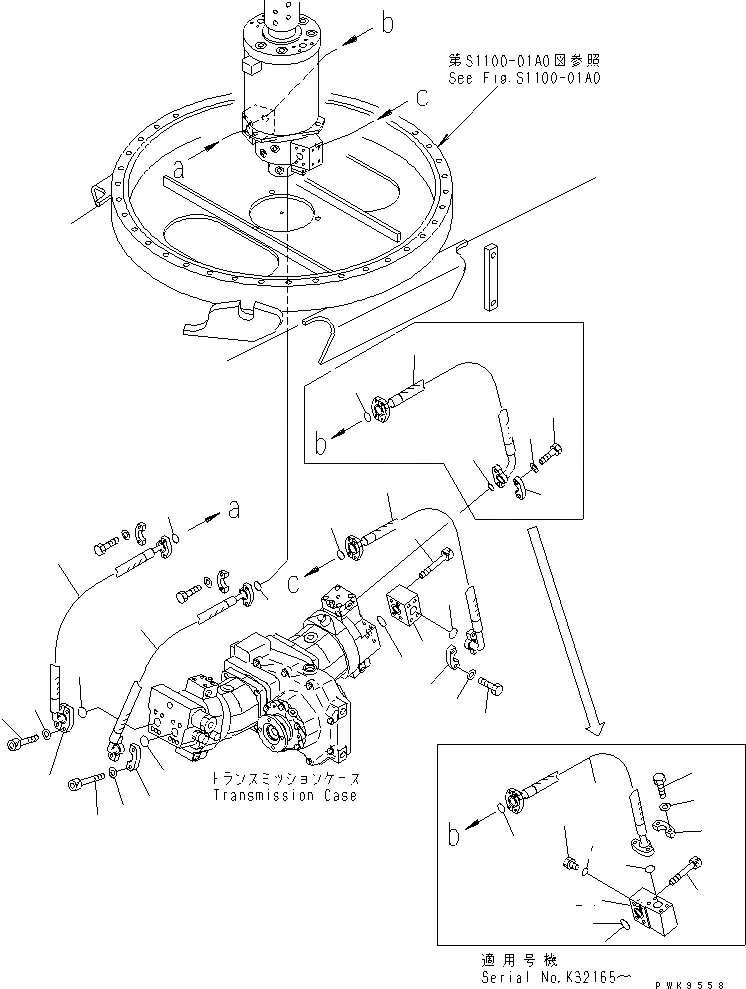 b
第S1100-01A0図参照
See Fig.S1100-01A0
c
a
b
a
c
トランスミッションケース
Transmission Case
b
適用号機
Serial No.K32165～
PWK9558