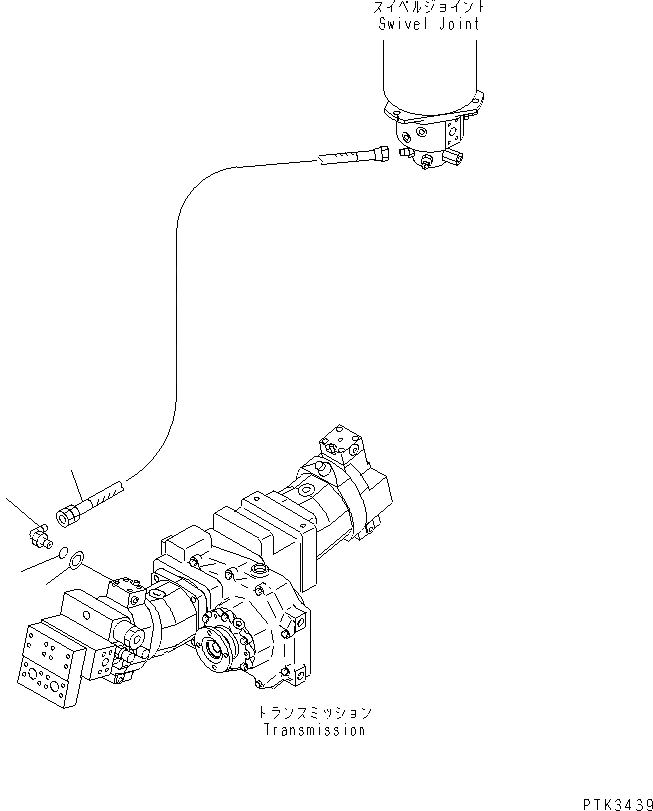 スイベルジョイント
Swivel Joint

トランスミッション
Transmission

PTK3439