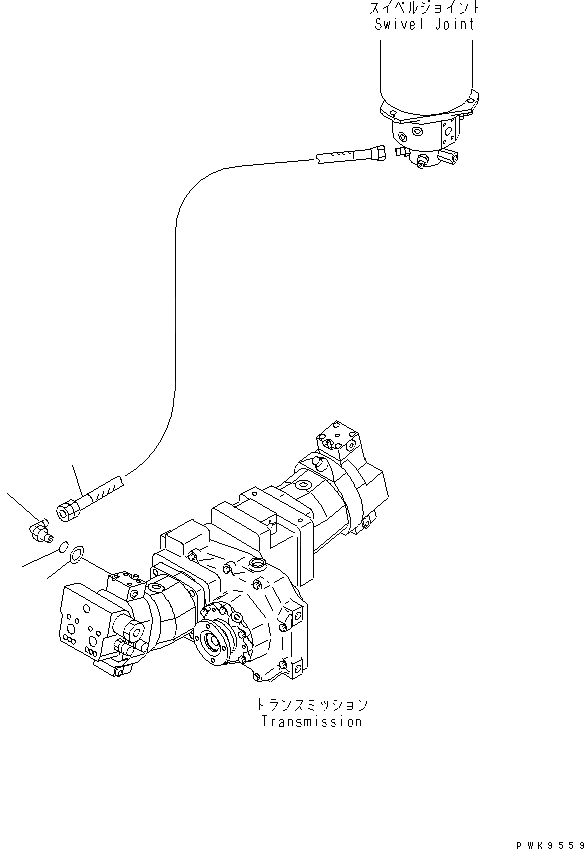 スイベルジョイント
Swivel Joint

トランスミッション
Transmission

PWK9559