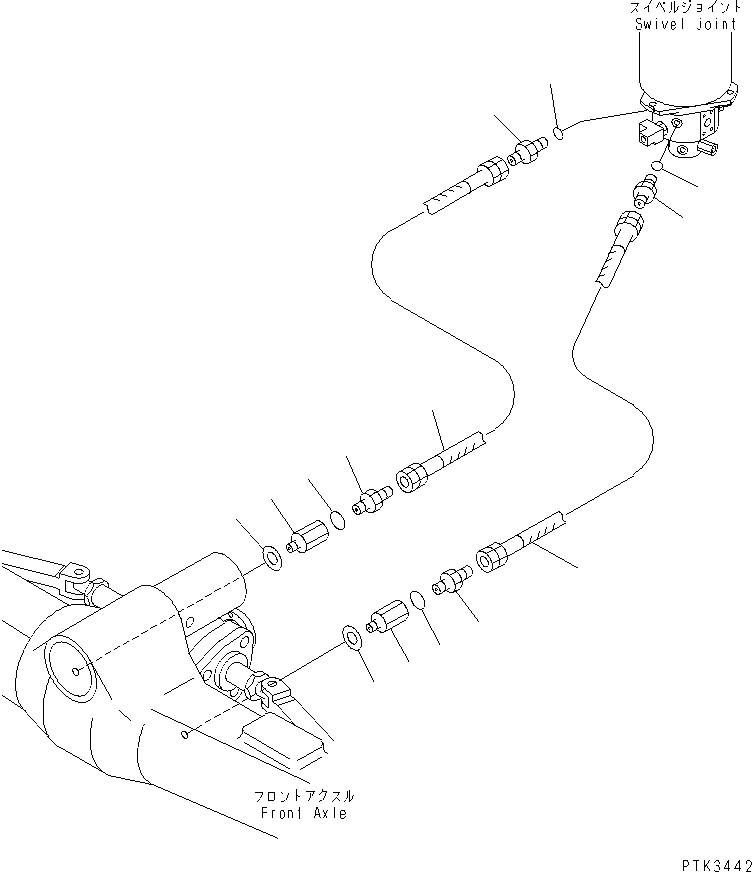 スイベルジョイント
Swivel joint

フロントアクスル
Front Axle

PTK3442