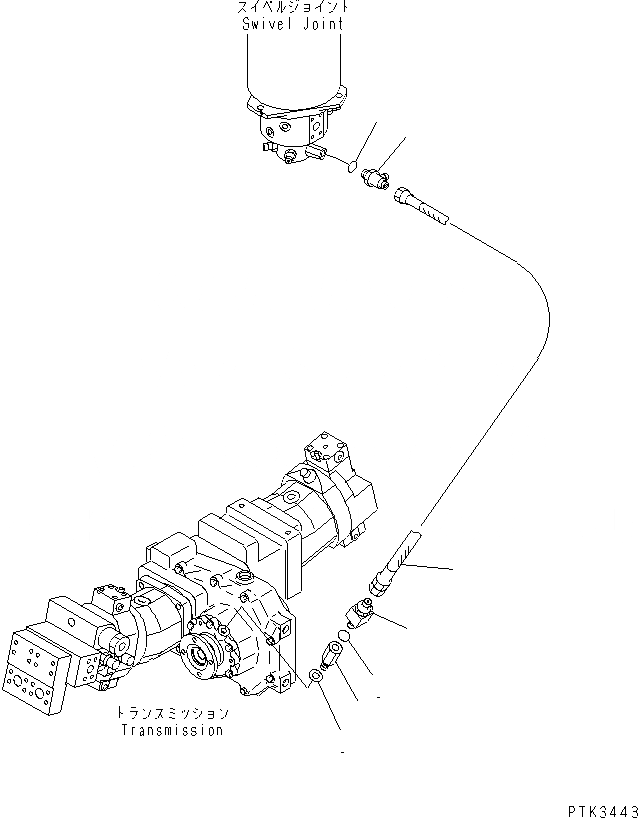 スイベルジョイント
Swivel Joint

トランスミッション
Transmission

PTK3443